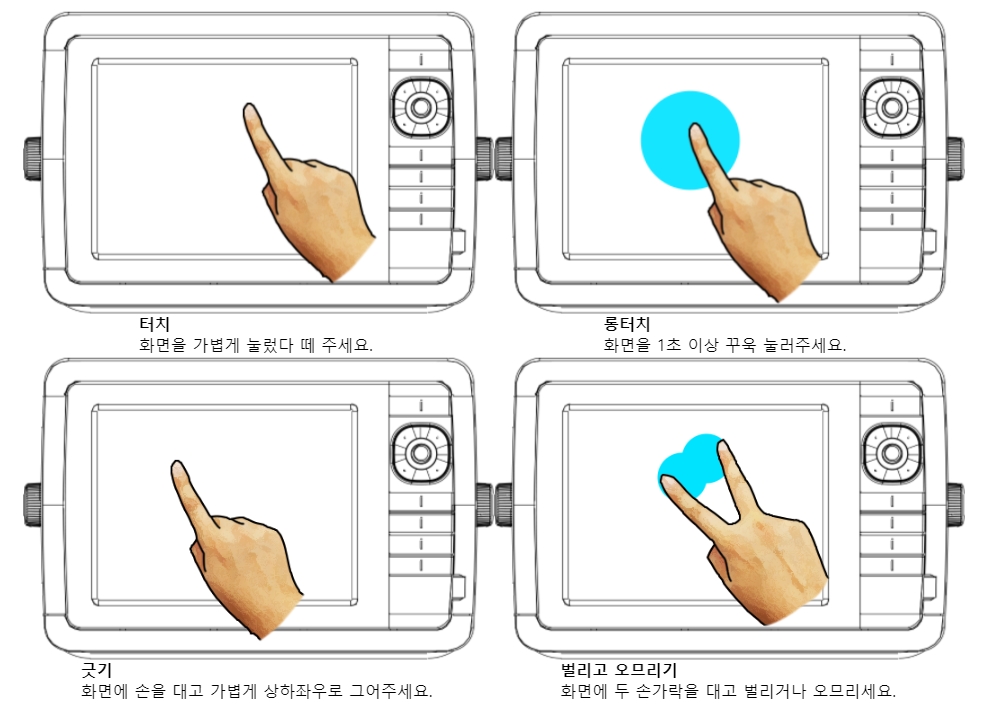 터치
화면을 가볍게 눌렀다 떼 주세요.

롱터치
화면을 1초 이상 꾸욱 눌러주세요.

긋기
화면에 손을 대고 가볍게 상하좌우로 그어주세요.

벌리고 오므리기
화면에 두 손가락을 대고 벌리거나 오므리세요.